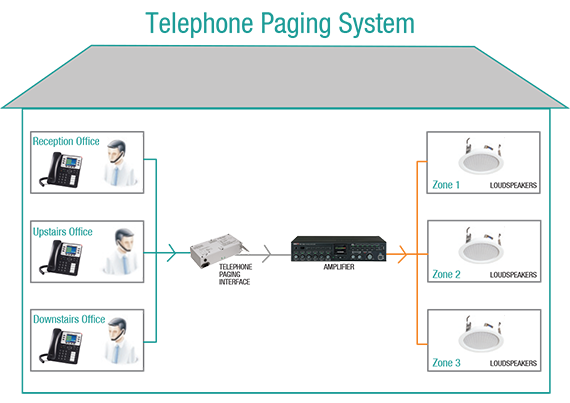 Telephone Paging System

Reception Office

Upstairs Office

Downstairs Office

TELEPHONE PAGING INTERFACE

AMPLIFIER

Zone 1 LOUDSPEAKERS

Zone 2 LOUDSPEAKERS

Zone 3 LOUDSPEAKERS